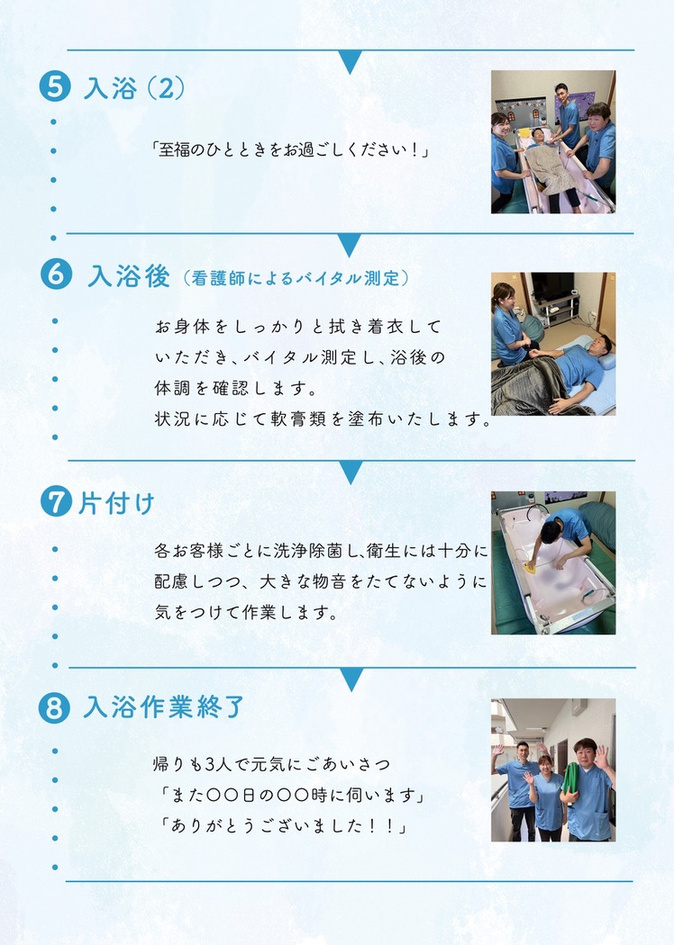 5 入浴（2）

「至福のひとときをお過ごしください！」

6 入浴後（看護師によるバイタル測定）

お身体をしっかりと拭き着衣していただき、バイタル測定し、浴後の体調を確認します。
状況に応じて軟膏類を塗布いたします。

7 片付け

各お客様ごとに洗浄除菌し、衛生には十分に配慮しつつ、大きな物音をたてないように気をつけて作業します。

8 入浴作業終了

帰りも3人で元気にごあいさつ
「また〇〇日の〇〇時に伺います」
「ありがとうございました！！」