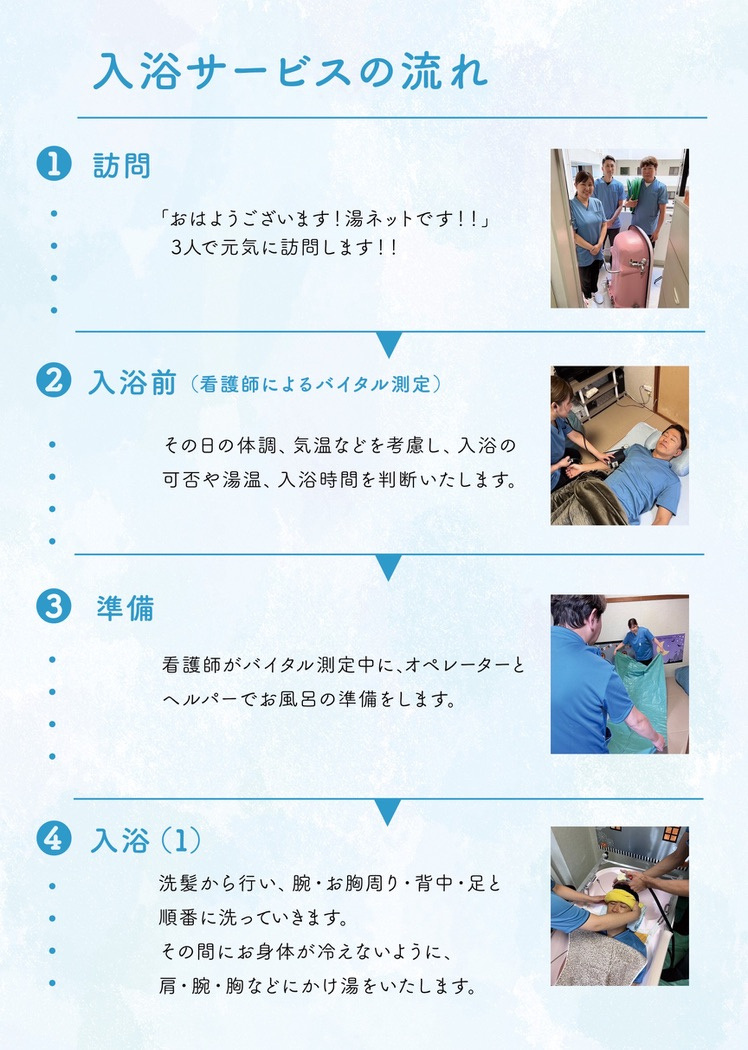 入浴サービスの流れ

1 訪問

「おはようございます！湯ネットです！！」
3人で元気に訪問します！！

2 入浴前（看護師によるバイタル測定）

その日の体調、気温などを考慮し、入浴の可否や湯温、入浴時間を判断いたします。

3 準備

看護師がバイタル測定中に、オペレーターとヘルパーでお風呂の準備をします。

4 入浴（1）

洗髪から行い、腕・お胸周り・背中・足と順番に洗っていきます。
その間にお身体が冷えないように、肩・腕・胸などにかけ湯をいたします。